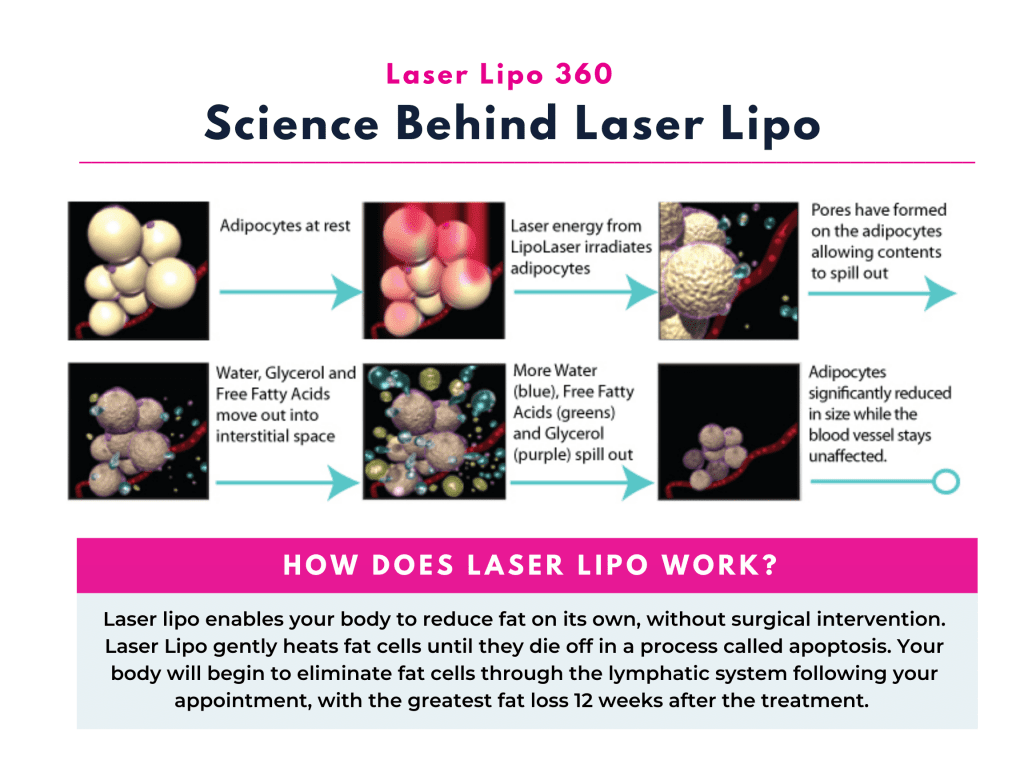 Laser Lipo 360

Science Behind Laser Lipo

Adipocytes at rest

Laser energy from LipoLaser irradiates adipocytes

Pores have formed on the adipocytes allowing contents to spill out

Water, Glycerol and Free Fatty Acids move out into interstitial space

More Water (blue), Free Fatty Acids (greens) and Glycerol (purple) spill out

Adipocytes significantly reduced in size while the blood vessel stays unaffected.

HOW DOES LASER LIPO WORK?

Laser lipo enables your body to reduce fat on its own, without surgical intervention. Laser Lipo gently heats fat cells until they die off in a process called apoptosis. Your body will begin to eliminate fat cells through the lymphatic system following your appointment, with the greatest fat loss 12 weeks after the treatment.