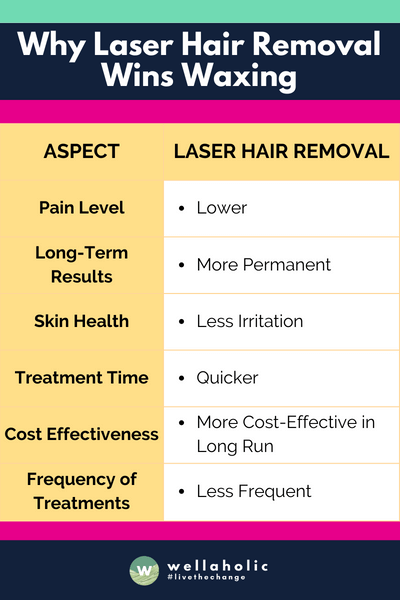 Why Laser Hair Removal Wins Waxing

| ASPECT | LASER HAIR REMOVAL |
|---|---|
| Pain Level | • Lower |
| Long-Term Results | • More Permanent |
| Skin Health | • Less Irritation |
| Treatment Time | • Quicker |
| Cost Effectiveness | • More Cost-Effective in Long Run |
| Frequency of Treatments | • Less Frequent |

W wellaholic #livethechange