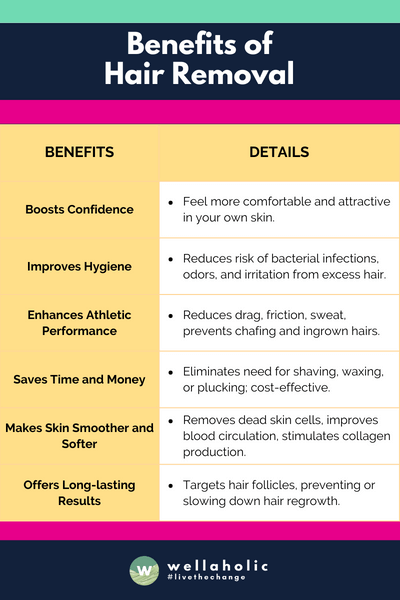 Benefits of Hair Removal

| BENEFITS | DETAILS |
|---|---|
| Boosts Confidence | • Feel more comfortable and attractive in your own skin. |
| Improves Hygiene | • Reduces risk of bacterial infections, odors, and irritation from excess hair. |
| Enhances Athletic Performance | • Reduces drag, friction, sweat, prevents chafing and ingrown hairs. |
| Saves Time and Money | • Eliminates need for shaving, waxing, or plucking; cost-effective. |
| Makes Skin Smoother and Softer | • Removes dead skin cells, improves blood circulation, stimulates collagen production. |
| Offers Long-lasting Results | • Targets hair follicles, preventing or slowing down hair regrowth. |

W wellaholic #livethechange