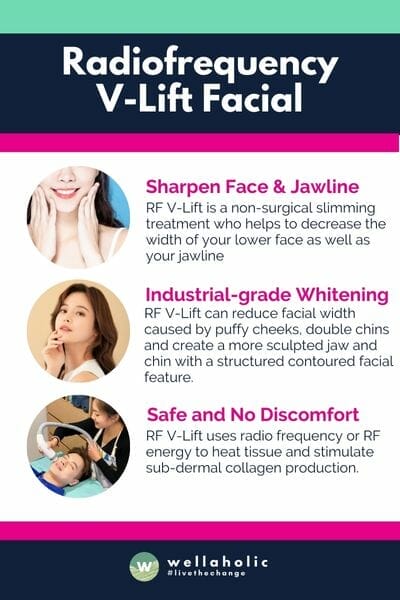 Radiofrequency V-Lift Facial

Sharpen Face & Jawline
RF V-Lift is a non-surgical slimming treatment who helps to decrease the width of your lower face as well as your jawline

Industrial-grade Whitening
RF V-Lift can reduce facial width caused by puffy cheeks, double chins and create a more sculpted jaw and chin with a structured contoured facial feature.

Safe and No Discomfort
RF V-Lift uses radio frequency or RF energy to heat tissue and stimulate sub-dermal collagen production.

W wellaholic
#livethechange