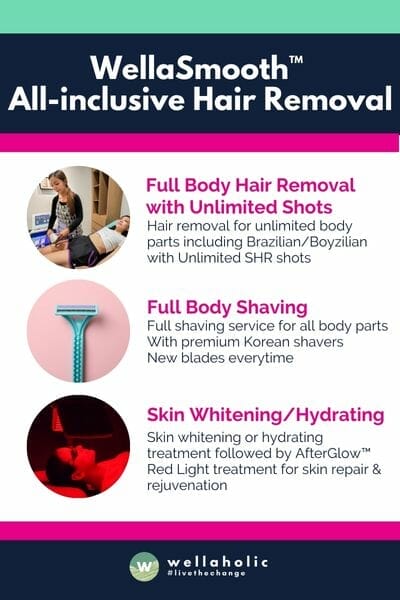 WellaSmooth™
All-inclusive Hair Removal

Full Body Hair Removal with Unlimited Shots
Hair removal for unlimited body parts including Brazilian/Boyzilian with Unlimited SHR shots

Full Body Shaving
Full shaving service for all body parts
With premium Korean shavers
New blades everytime

Skin Whitening/Hydrating
Skin whitening or hydrating treatment followed by AfterGlow™ Red Light treatment for skin repair & rejuvenation

W wellaholic
#livethechange