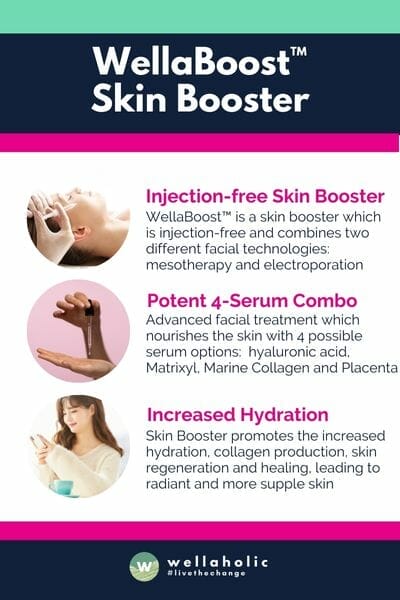 WellaBoost™ Skin Booster

Injection-free Skin Booster
WellaBoost™ is a skin booster which is injection-free and combines two different facial technologies: mesotherapy and electroporation

Potent 4-Serum Combo
Advanced facial treatment which nourishes the skin with 4 possible serum options: hyaluronic acid, Matrixyl, Marine Collagen and Placenta

Increased Hydration
Skin Booster promotes the increased hydration, collagen production, skin regeneration and healing, leading to radiant and more supple skin

W wellaholic
#livethechange