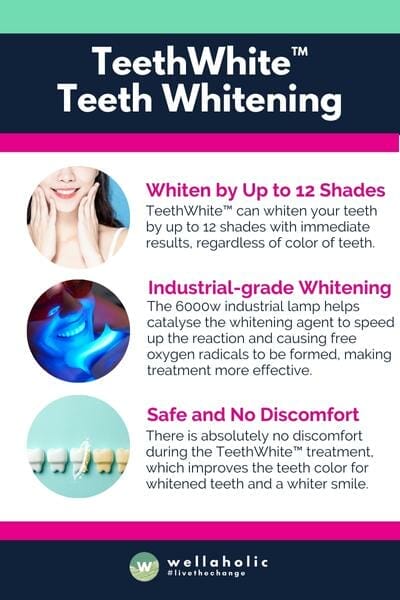 TeethWhite™
Teeth Whitening

Whiten by Up to 12 Shades
TeethWhite™ can whiten your teeth by up to 12 shades with immediate results, regardless of color of teeth.

Industrial-grade Whitening
The 6000w industrial lamp helps catalyse the whitening agent to speed up the reaction and causing free oxygen radicals to be formed, making treatment more effective.

Safe and No Discomfort
There is absolutely no discomfort during the TeethWhite™ treatment, which improves the teeth color for whitened teeth and a whiter smile.

W
wellaholic
#livethechange