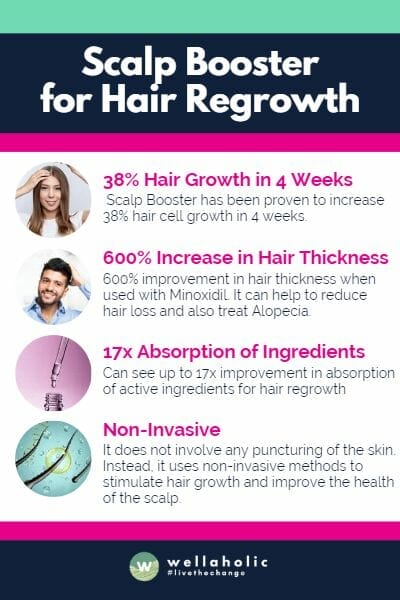 Scalp Booster for Hair Regrowth

38% Hair Growth in 4 Weeks
Scalp Booster has been proven to increase 38% hair cell growth in 4 weeks.

600% Increase in Hair Thickness
600% improvement in hair thickness when used with Minoxidil. It can help to reduce hair loss and also treat Alopecia.

17x Absorption of Ingredients
Can see up to 17x improvement in absorption of active ingredients for hair regrowth

Non-Invasive
It does not involve any puncturing of the skin. Instead, it uses non-invasive methods to stimulate hair growth and improve the health of the scalp.

w wellaholic
#livethechange