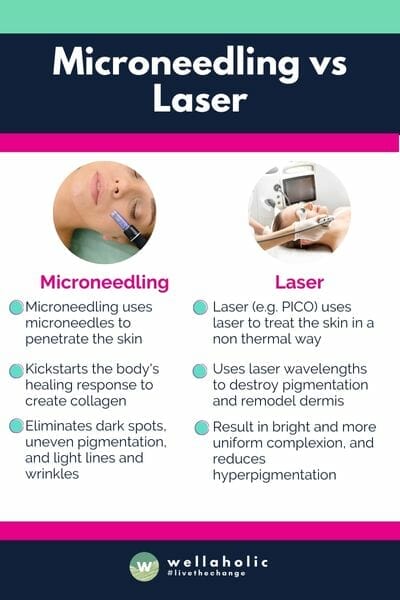 Microneedling vs Laser

Microneedling

Microneedling uses microneedles to penetrate the skin

Kickstarts the body's healing response to create collagen

Eliminates dark spots, uneven pigmentation, and light lines and wrinkles

Laser

Laser (e.g. PICO) uses laser to treat the skin in a non thermal way

Uses laser wavelengths to destroy pigmentation and remodel dermis

Result in bright and more uniform complexion, and reduces hyperpigmentation

W wellaholic
#livethechange