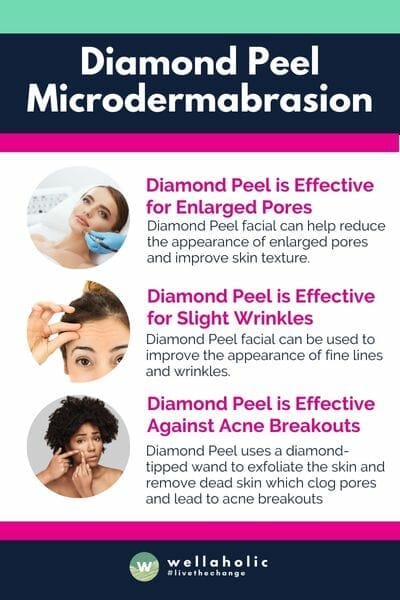 Diamond Peel Microdermabrasion

Diamond Peel is Effective for Enlarged Pores

Diamond Peel facial can help reduce the appearance of enlarged pores and improve skin texture.

Diamond Peel is Effective for Slight Wrinkles

Diamond Peel facial can be used to improve the appearance of fine lines and wrinkles.

Diamond Peel is Effective Against Acne Breakouts

Diamond Peel uses a diamond-tipped wand to exfoliate the skin and remove dead skin which clog pores and lead to acne breakouts

W wellaholic
#livethechange