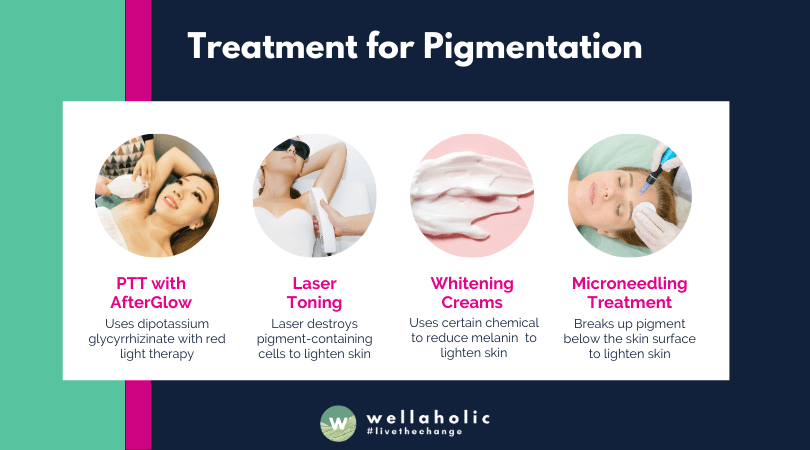 Treatment for Pigmentation

PTT with AfterGlow
Uses dipotassium glycyrrhizinate with red light therapy

Laser Toning
Laser destroys pigment-containing cells to lighten skin

Whitening Creams
Uses certain chemical to reduce melanin to lighten skin

Microneedling Treatment
Breaks up pigment below the skin surface to lighten skin

w
wellaholic
#livethechange