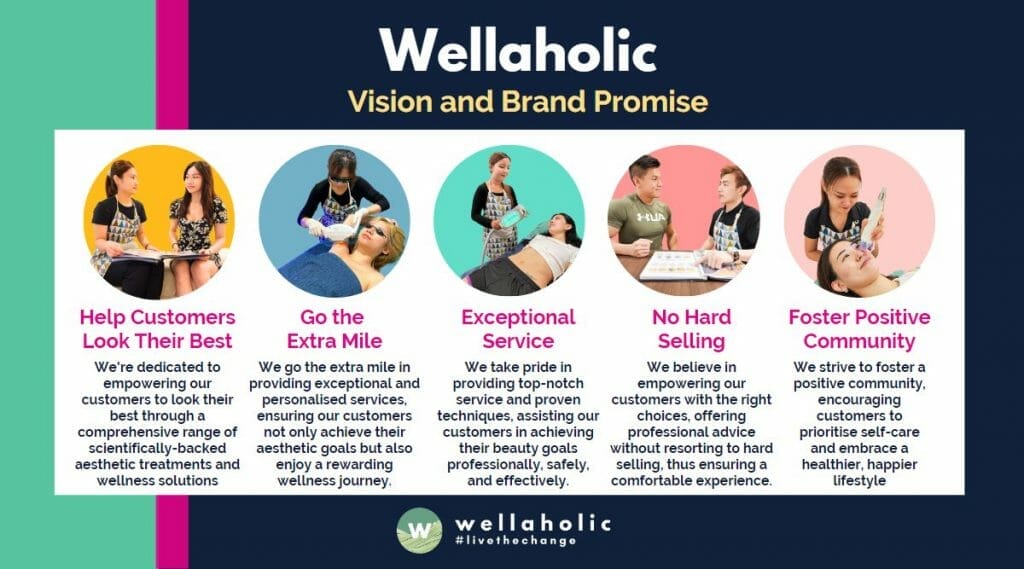 Wellaholic
Vision and Brand Promise

Help Customers Look Their Best
We're dedicated to empowering our customers to look their best through a comprehensive range of scientifically-backed aesthetic treatments and wellness solutions

Go the Extra Mile
We go the extra mile in providing exceptional and personalised services, ensuring our customers not only achieve their aesthetic goals but also enjoy a rewarding wellness journey.

Exceptional Service
We take pride in providing top-notch service and proven techniques, assisting our customers in achieving their beauty goals professionally, safely, and effectively.

No Hard Selling
We believe in empowering our customers with the right choices, offering professional advice without resorting to hard selling, thus ensuring a comfortable experience.

Foster Positive Community
We strive to foster a positive community, encouraging customers to prioritise self-care and embrace a healthier, happier lifestyle

W wellaholic
#livethechange