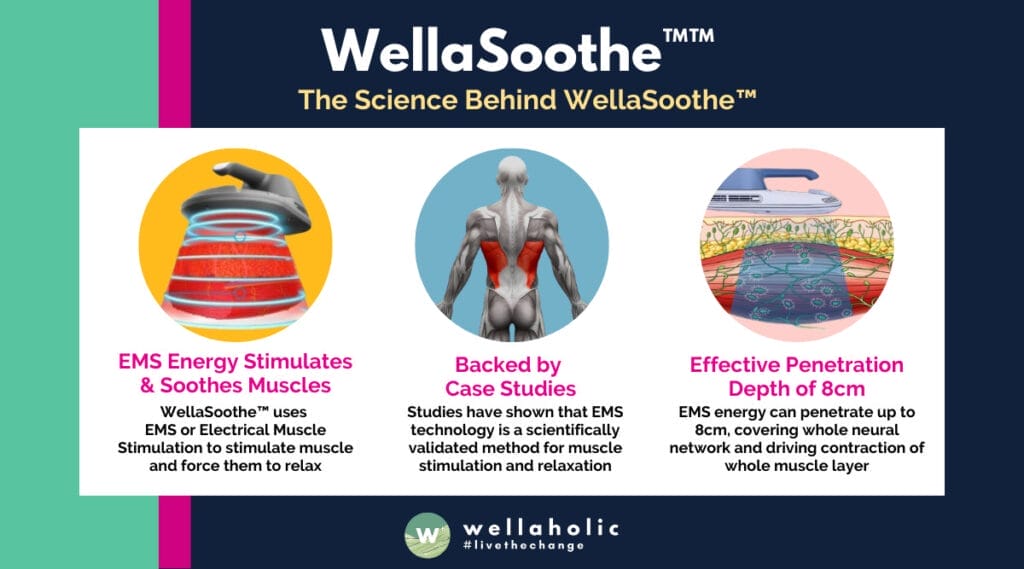 WellaSoothe™™

The Science Behind WellaSoothe™

EMS Energy Stimulates & Soothes Muscles

WellaSoothe™ uses EMS or Electrical Muscle Stimulation to stimulate muscle and force them to relax

Backed by Case Studies

Studies have shown that EMS technology is a scientifically validated method for muscle stimulation and relaxation

Effective Penetration Depth of 8cm

EMS energy can penetrate up to 8cm, covering whole neural network and driving contraction of whole muscle layer

w

wellaholic
#livethechange