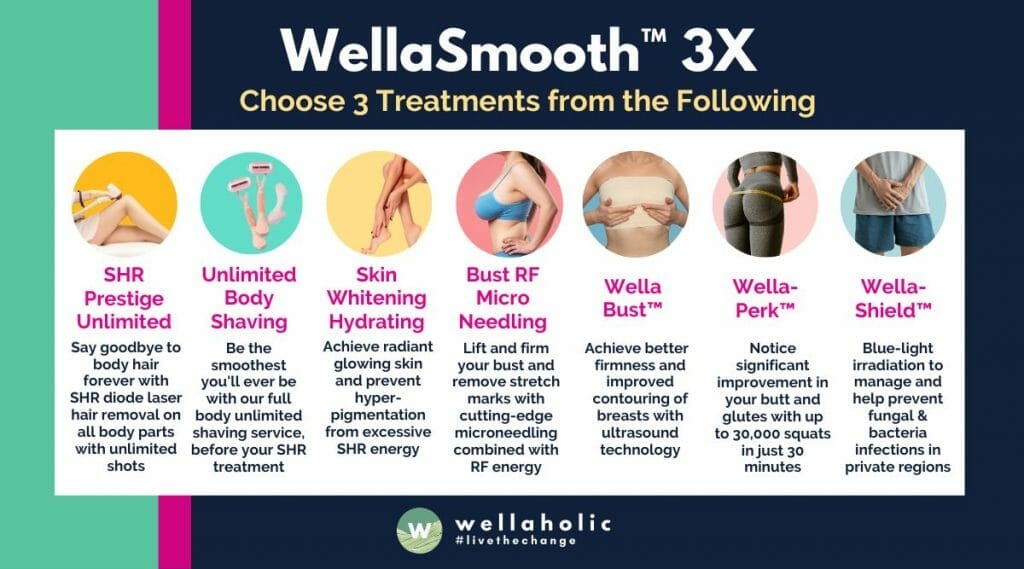 WellaSmooth™ 3X

Choose 3 Treatments from the Following

SHR Prestige Unlimited
Say goodbye to body hair forever with SHR diode laser hair removal on all body parts with unlimited shots

Unlimited Body Shaving
Be the smoothest you'll ever be with our full body unlimited shaving service, before your SHR treatment

Skin Whitening Hydrating
Achieve radiant glowing skin and prevent hyper-pigmentation from excessive SHR energy

Bust RF Micro Needling
Lift and firm your bust and remove stretch marks with cutting-edge microneedling combined with RF energy

Wella Bust™
Achieve better firmness and improved contouring of breasts with ultrasound technology

Wella-Perk™
Notice significant improvement in your butt and glutes with up to 30,000 squats in just 30 minutes

Wella-Shield™
Blue-light irradiation to manage and help prevent fungal & bacteria infections in private regions

W wellaholic
#livethechange