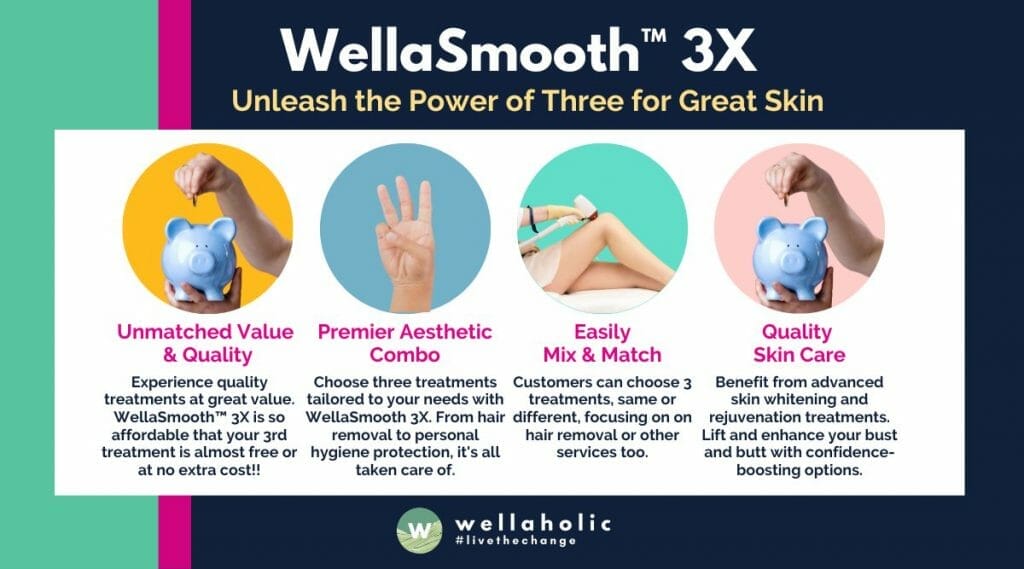 WellaSmooth™ 3X
Unleash the Power of Three for Great Skin

Unmatched Value & Quality
Experience quality treatments at great value. WellaSmooth™ 3X is so affordable that your 3rd treatment is almost free or at no extra cost!!

Premier Aesthetic Combo
Choose three treatments tailored to your needs with WellaSmooth 3X. From hair removal to personal hygiene protection, it's all taken care of.

Easily Mix & Match
Customers can choose 3 treatments, same or different, focusing on on hair removal or other services too.

Quality Skin Care
Benefit from advanced skin whitening and rejuvenation treatments. Lift and enhance your bust and butt with confidence-boosting options.

W
wellaholic
#livethechange