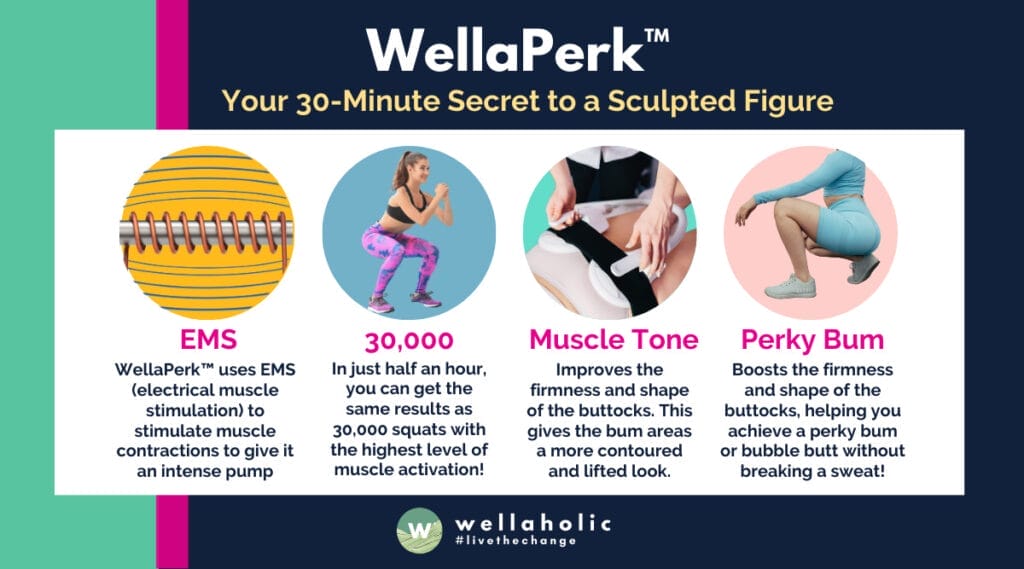 WellaPerk™
Your 30-Minute Secret to a Sculpted Figure

EMS
WellaPerk™ uses EMS (electrical muscle stimulation) to stimulate muscle contractions to give it an intense pump

30,000
In just half an hour, you can get the same results as 30,000 squats with the highest level of muscle activation!

Muscle Tone
Improves the firmness and shape of the buttocks. This gives the bum areas a more contoured and lifted look.

Perky Bum
Boosts the firmness and shape of the buttocks, helping you achieve a perky bum or bubble butt without breaking a sweat!

W
wellaholic
#livethechange