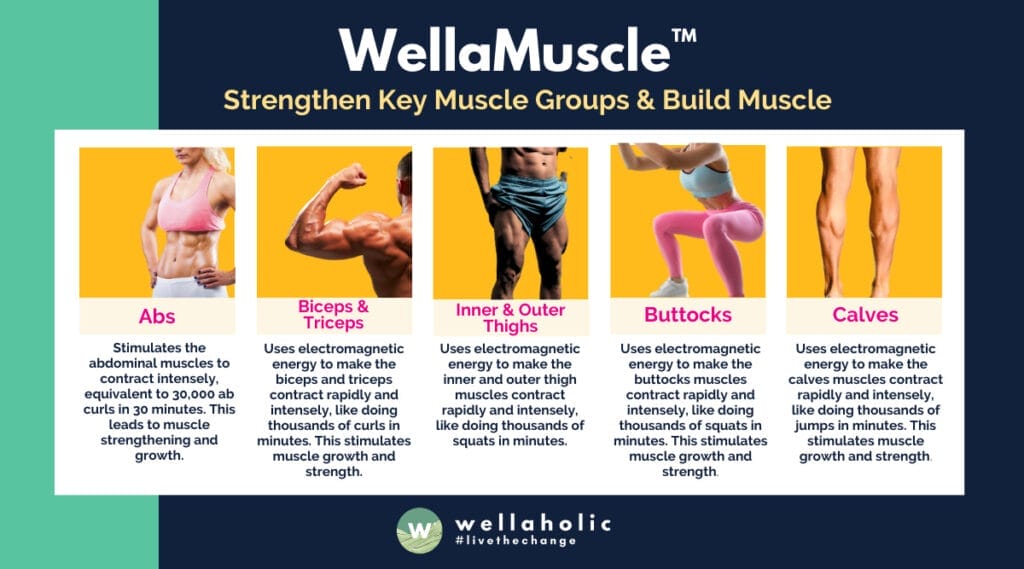 WellaMuscle™

Strengthen Key Muscle Groups & Build Muscle

Abs

Stimulates the abdominal muscles to contract intensely, equivalent to 30,000 ab curls in 30 minutes. This leads to muscle strengthening and growth.

Biceps & Triceps

Uses electromagnetic energy to make the biceps and triceps contract rapidly and intensely, like doing thousands of curls in minutes. This stimulates muscle growth and strength.

Inner & Outer Thighs

Uses electromagnetic energy to make the inner and outer thigh muscles contract rapidly and intensely, like doing thousands of squats in minutes.

Buttocks

Uses electromagnetic energy to make the buttocks muscles contract rapidly and intensely, like doing thousands of squats in minutes. This stimulates muscle growth and strength.

Calves

Uses electromagnetic energy to make the calves muscles contract rapidly and intensely, like doing thousands of jumps in minutes. This stimulates muscle growth and strength.

W wellaholic #livethechange