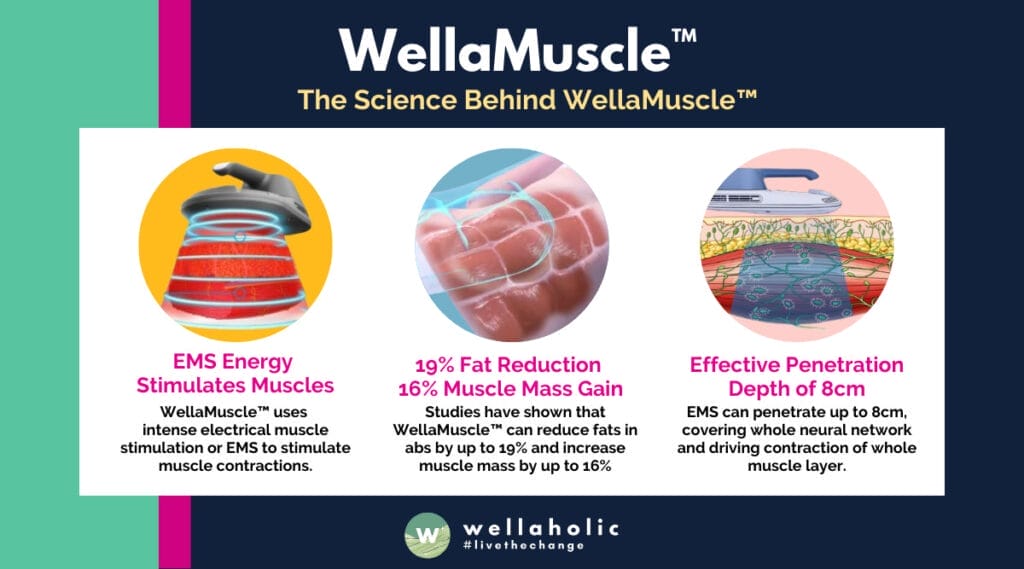 WellaMuscle™

The Science Behind WellaMuscle™

EMS Energy Stimulates Muscles

WellaMuscle™ uses intense electrical muscle stimulation or EMS to stimulate muscle contractions.

19% Fat Reduction 16% Muscle Mass Gain

Studies have shown that WellaMuscle™ can reduce fats in abs by up to 19% and increase muscle mass by up to 16%

Effective Penetration Depth of 8cm

EMS can penetrate up to 8cm, covering whole neural network and driving contraction of whole muscle layer.

w wellaholic #livethechange