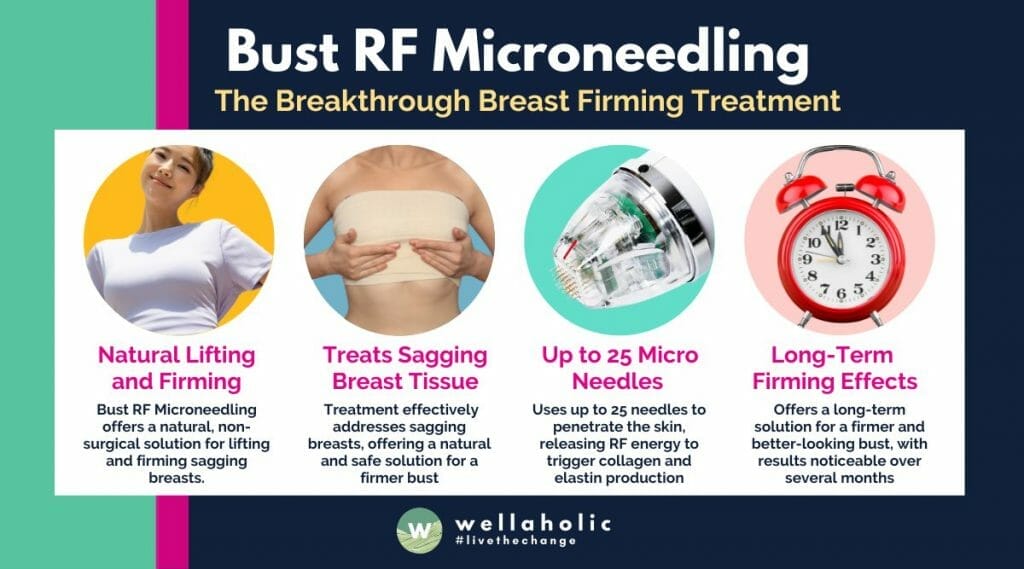 Bust RF Microneedling

The Breakthrough Breast Firming Treatment

Natural Lifting and Firming

Bust RF Microneedling offers a natural, non-surgical solution for lifting and firming sagging breasts.

Treats Sagging Breast Tissue

Treatment effectively addresses sagging breasts, offering a natural and safe solution for a firmer bust

Up to 25 Micro Needles

Uses up to 25 needles to penetrate the skin, releasing RF energy to trigger collagen and elastin production

Long-Term Firming Effects

Offers a long-term solution for a firmer and better-looking bust, with results noticeable over several months

12 1 2 3 4 5 6 7 8 9 10 11

W wellaholic #livethechange