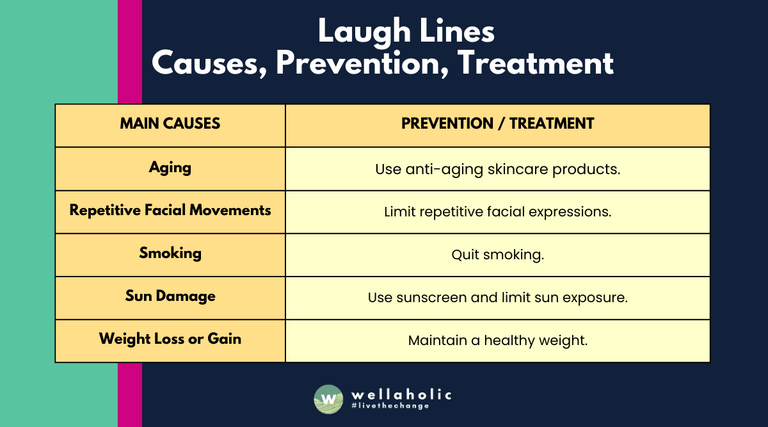 Laugh Lines
Causes, Prevention, Treatment

| MAIN CAUSES | PREVENTION / TREATMENT |
|---|---|
| Aging | Use anti-aging skincare products. |
| Repetitive Facial Movements | Limit repetitive facial expressions. |
| Smoking | Quit smoking. |
| Sun Damage | Use sunscreen and limit sun exposure. |
| Weight Loss or Gain | Maintain a healthy weight. |

w wellaholic
#livethechange