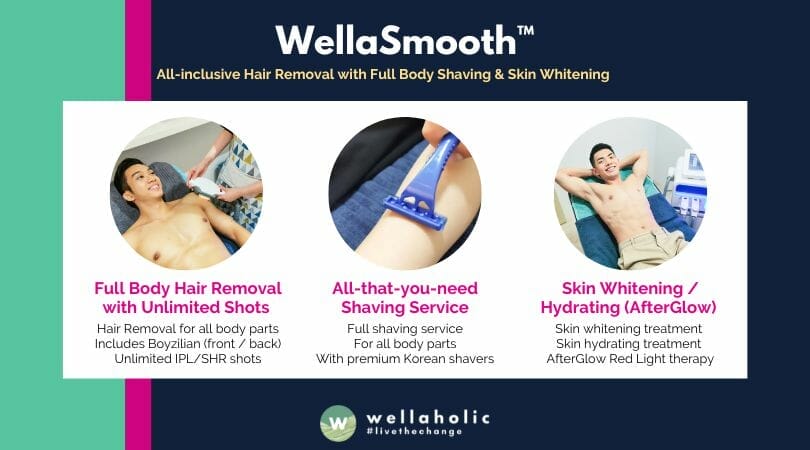 WellaSmooth™

All-inclusive Hair Removal with Full Body Shaving & Skin Whitening

Full Body Hair Removal with Unlimited Shots

Hair Removal for all body parts
Includes Boyzilian (front / back)
Unlimited IPL/SHR shots

All-that-you-need Shaving Service

Full shaving service
For all body parts
With premium Korean shavers

Skin Whitening / Hydrating (AfterGlow)

Skin whitening treatment
Skin hydrating treatment
AfterGlow Red Light therapy

W wellaholic
#livethechange